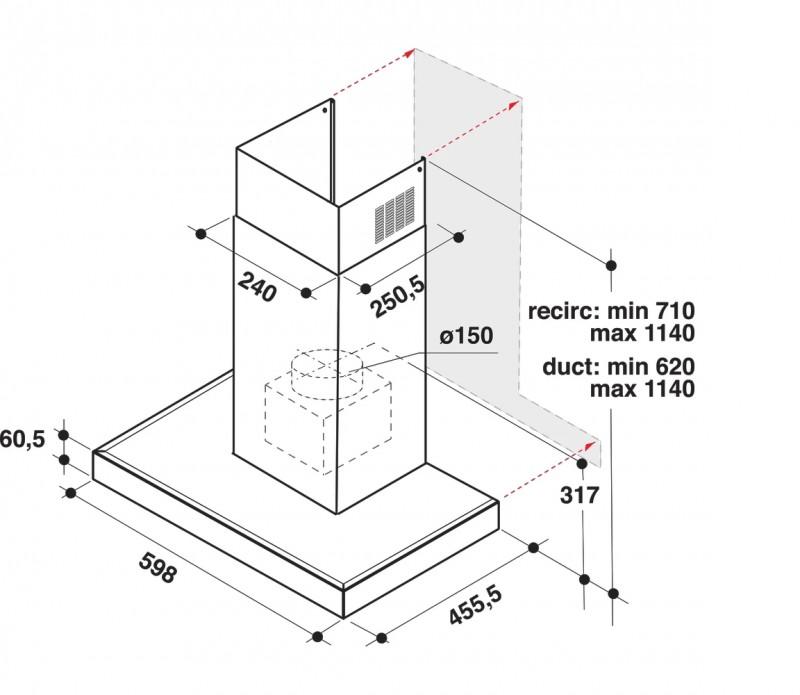 240

250,5

ø150

recirc: min 710
max 1140

duct: min 620
max 1140

60,5

317

598

455,5