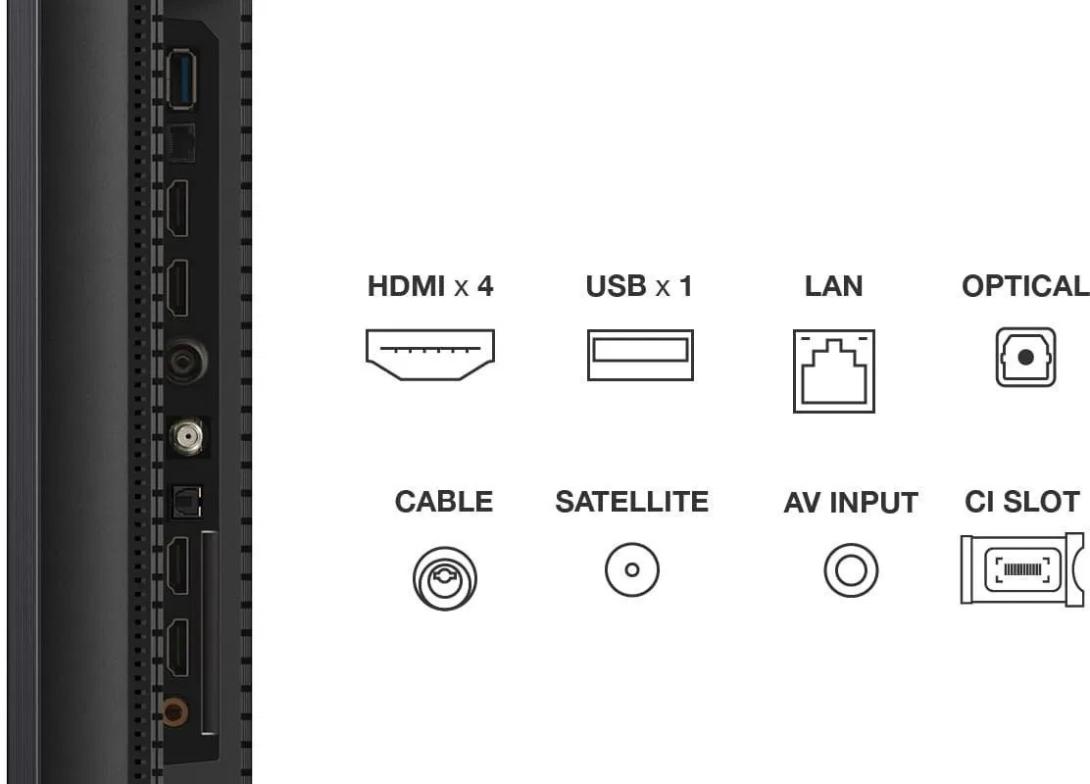 HDMI x 4

USB x 1

LAN

OPTICAL

CABLE

SATELLITE

AV INPUT

CI SLOT