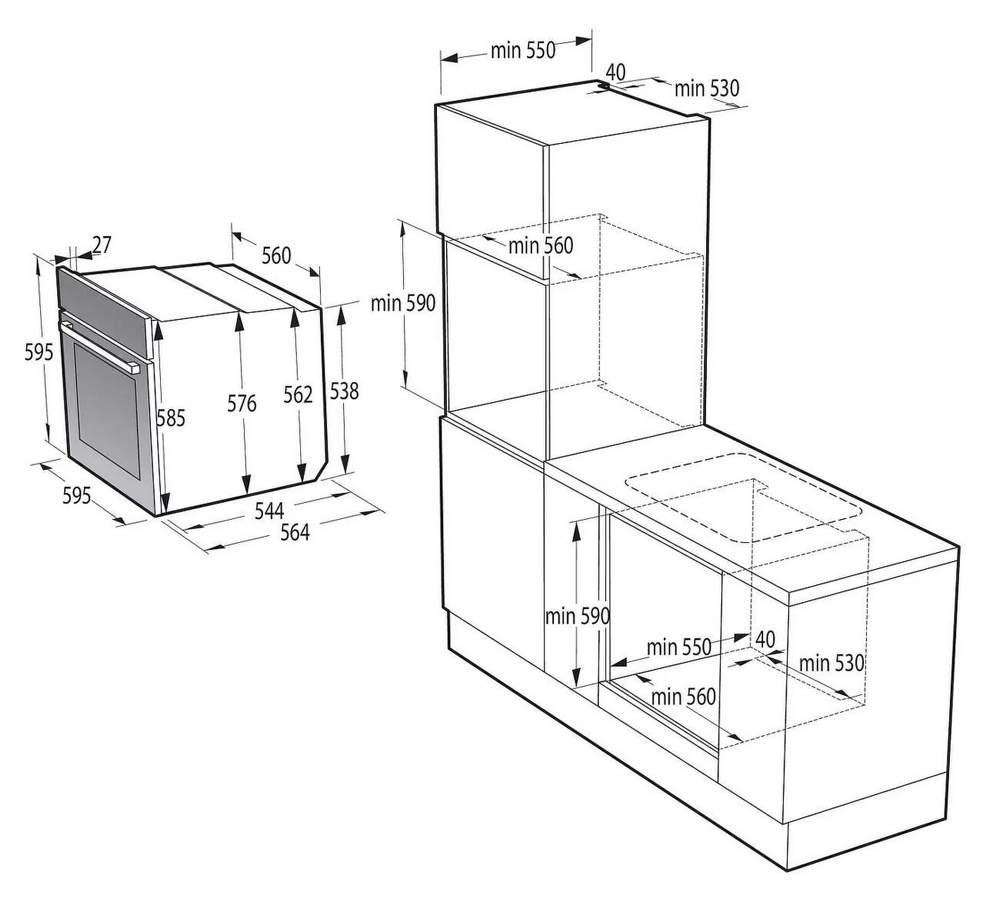 27
560
595
585
576
562
538
595
544
564
min 550
40
min 530
min 560
min 590
min 590
min 550
40
min 530
min 560