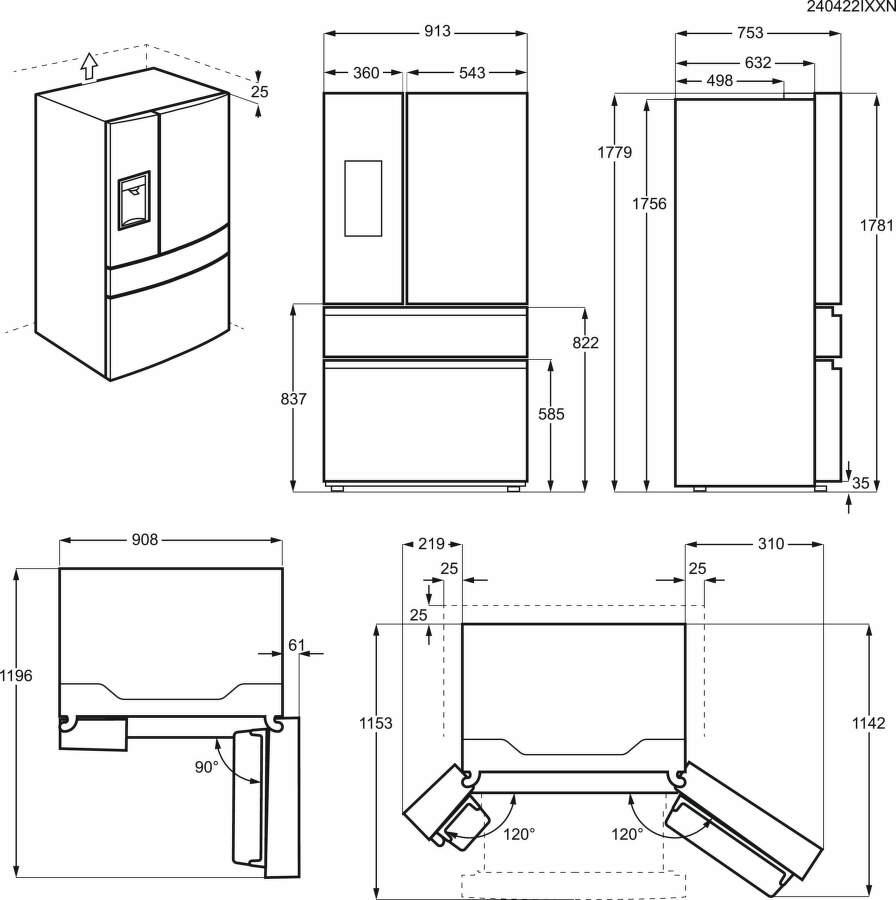 240422IXXN

25

913
360
543

837
822
585

753
632
498

1779
1756
1781
35

908
1196
61
90°

219
310
25
25
25
1153
1142
120°
120°