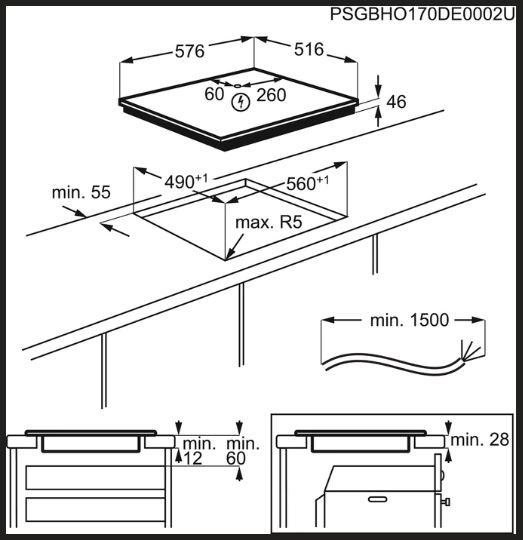 PSGBHO170DE0002U

576

516

60

260

46

$490^{+1}$

$560^{+1}$

min. 55

max. R5

min. 1500

min. 12

min. 60

min. 28