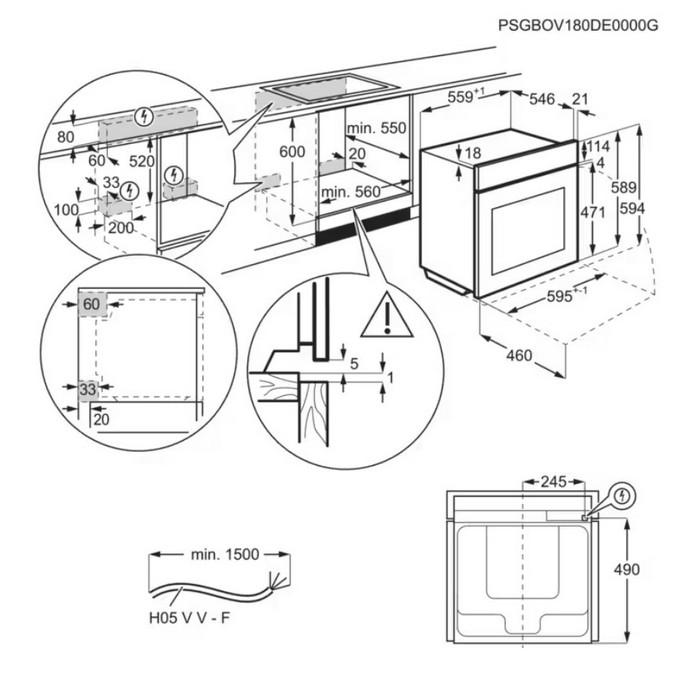 PSGBOV180DE0000G

80
60
520
33
100
200

600
min. 550
20
min. 560

$559^{+1}$
546
21
18
114
4
589
594
471
$595^{+-1}$
460

60
33
20

5
1

245
490

min. 1500
H05 V V - F