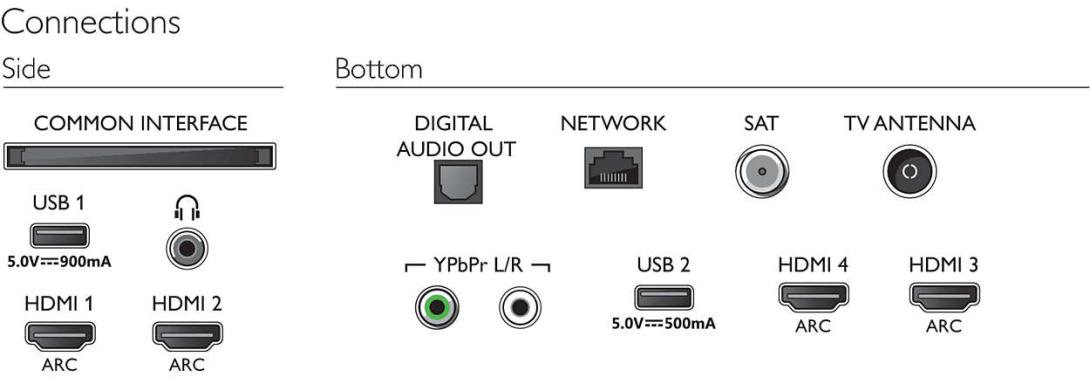 Connections

Side

COMMON INTERFACE

USB 1

5.0V⎓900mA

HDMI 1

ARC

HDMI 2

ARC

Bottom

DIGITAL AUDIO OUT

NETWORK

SAT

TV ANTENNA

YPbPr L/R

USB 2

5.0V⎓500mA

HDMI 4

ARC

HDMI 3

ARC