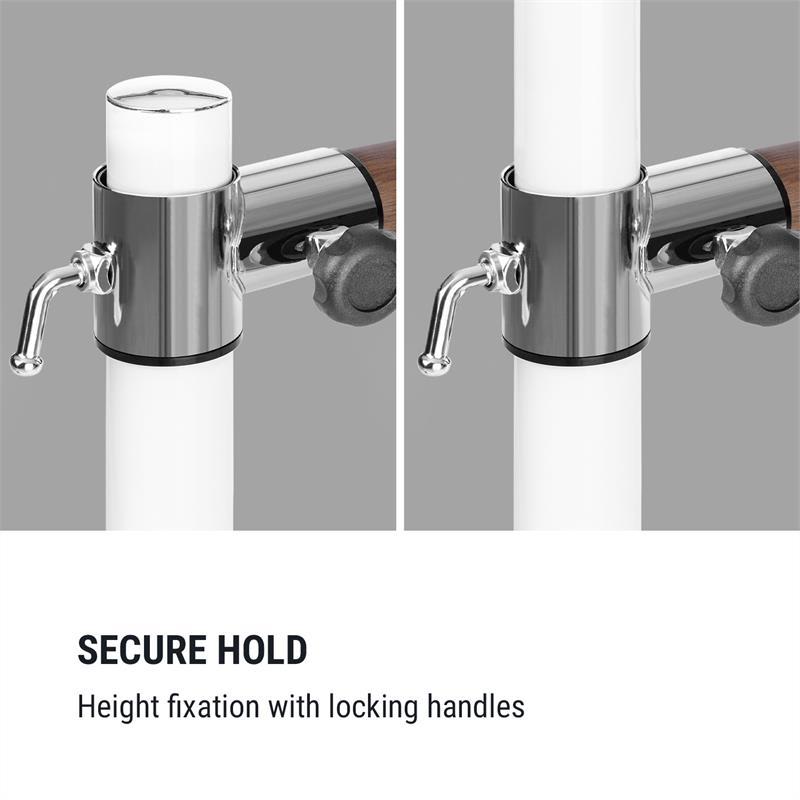 SECURE HOLD

Height fixation with locking handles