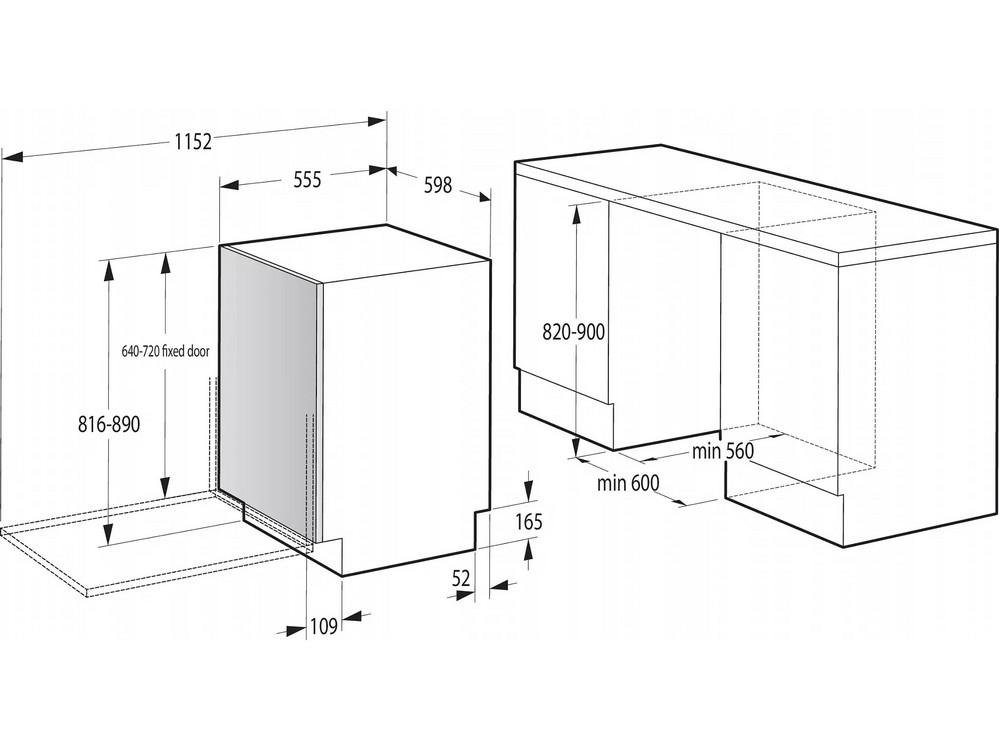 1152
555
598
640-720 fixed door
816-890
165
52
109
820-900
min 560
min 600