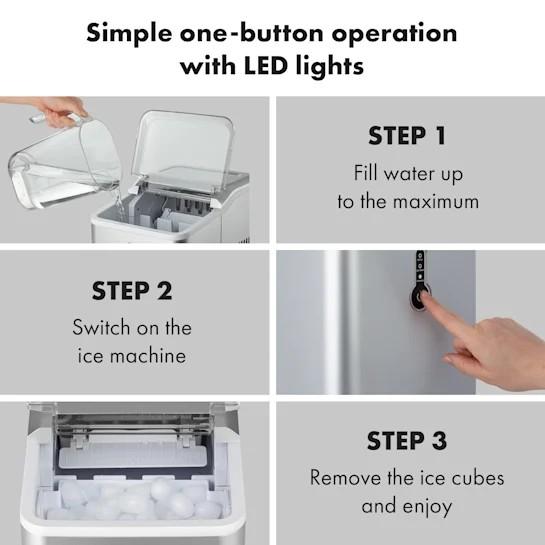 Simple one-button operation with LED lights

STEP 1
Fill water up to the maximum

STEP 2
Switch on the ice machine

STEP 3
Remove the ice cubes and enjoy